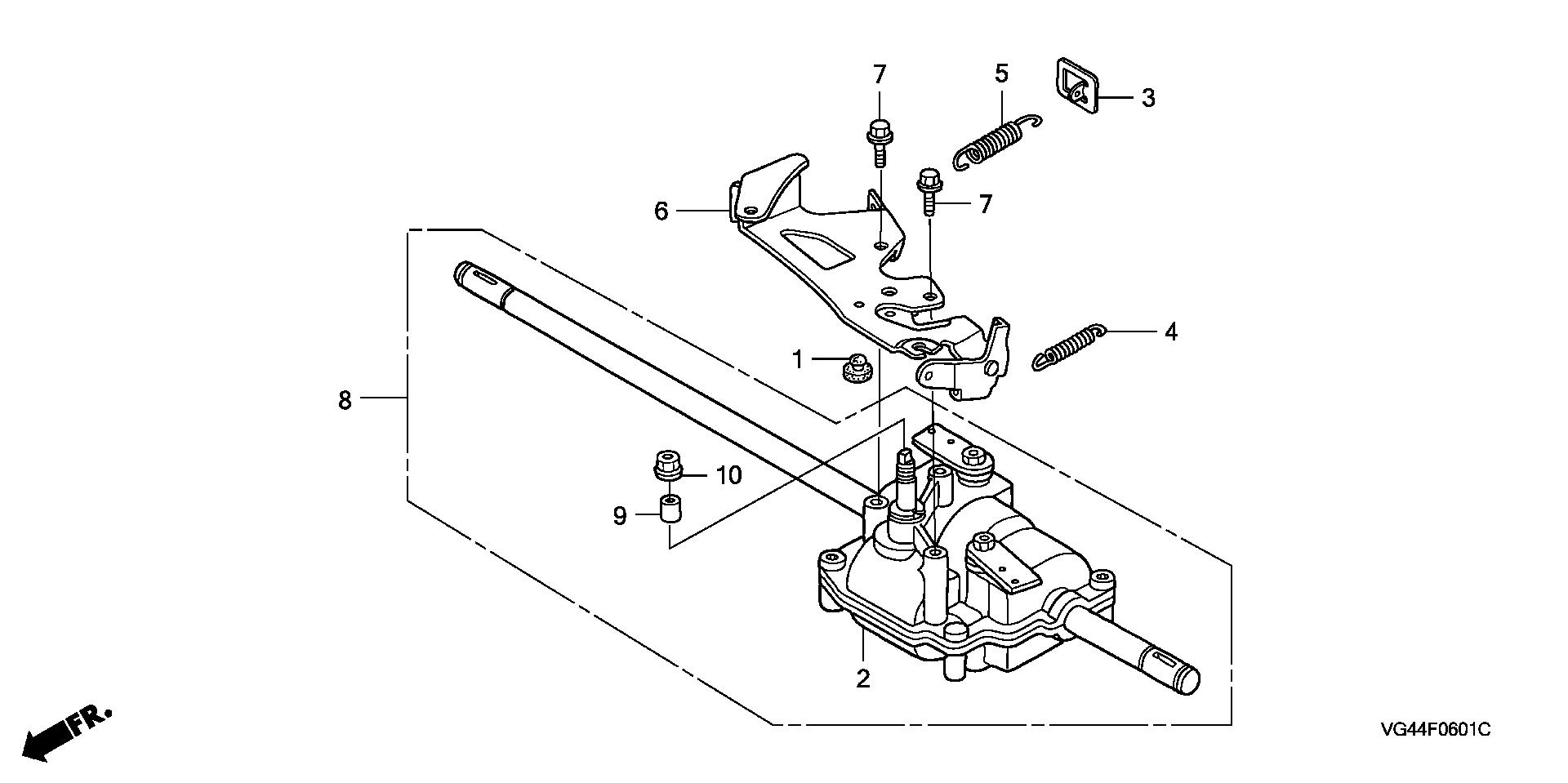 7
5
3
6
7
4
1
8
10
9
2
FR.
VG44F0601C